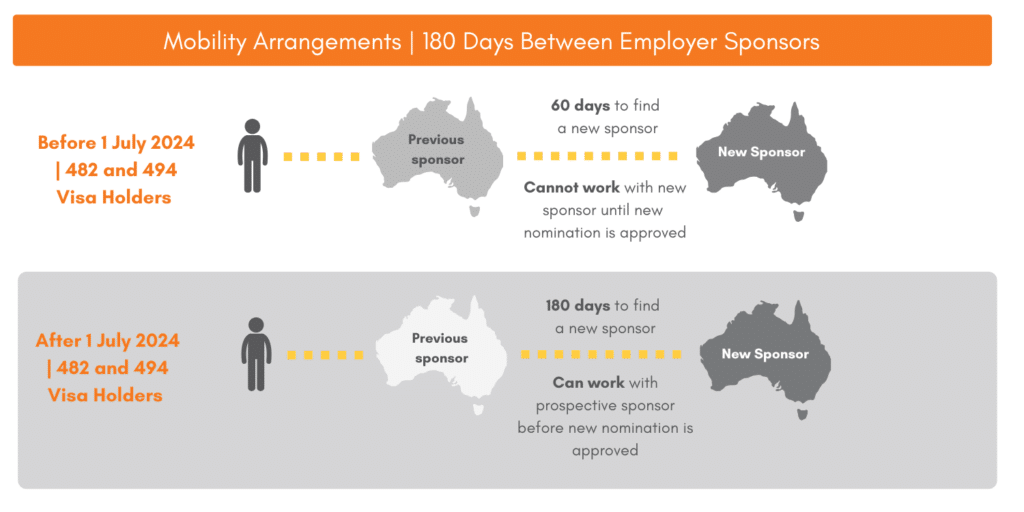 Mobility Arrangements | 180 Days Between Employer Sponsors

Before 1 July 2024 | 482 and 494 Visa Holders

Previous sponsor

60 days to find a new sponsor

Cannot work with new sponsor until new nomination is approved

New Sponsor

After 1 July 2024 | 482 and 494 Visa Holders

Previous sponsor

180 days to find a new sponsor

Can work with prospective sponsor before new nomination is approved

New Sponsor